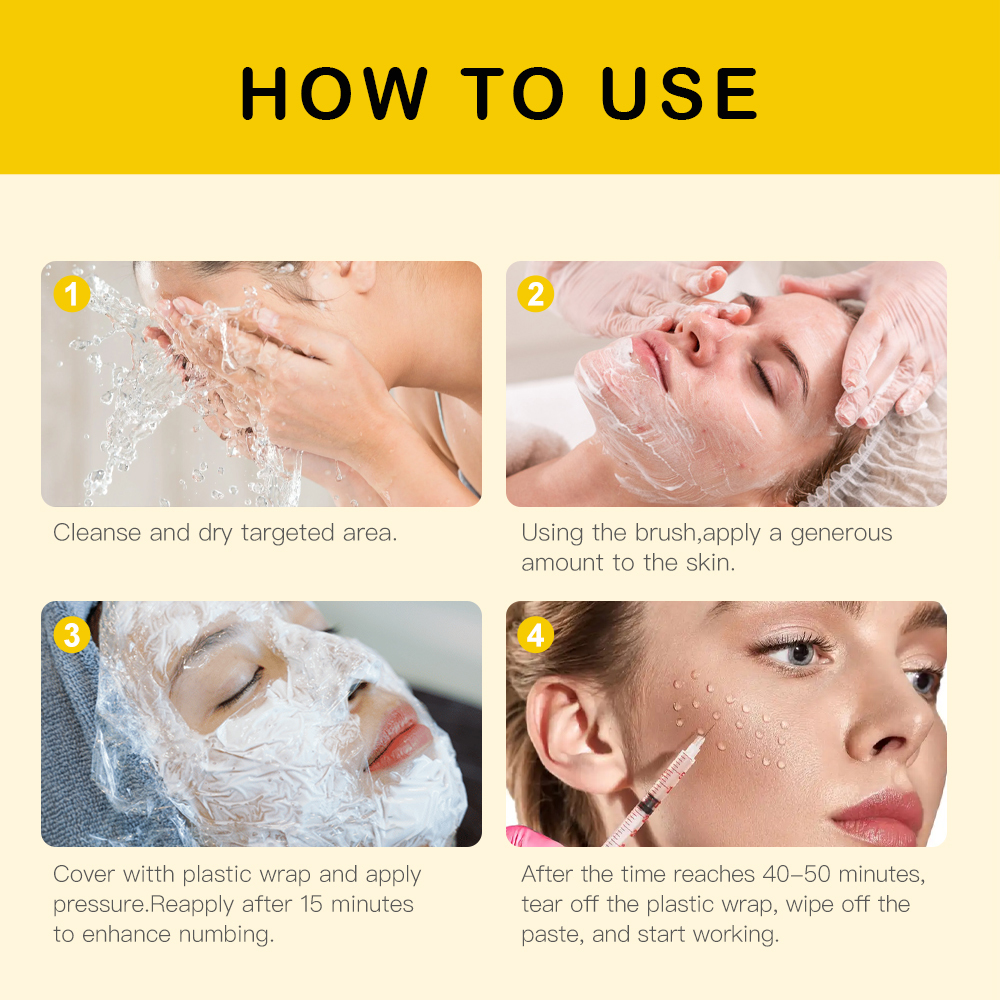 HOW TO USE

1

Cleanse and dry targeted area.

2

Using the brush,apply a generous amount to the skin.

3

Cover witth plastic wrap and apply pressure.Reapply after 15 minutes to enhance numbing.

4

After the time reaches 40–50 minutes, tear off the plastic wrap, wipe off the paste, and start working.