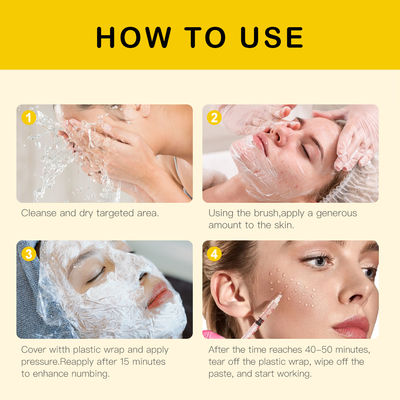 HOW TO USE

1

Cleanse and dry targeted area.

2

Using the brush,apply a generous amount to the skin.

3

Cover witth plastic wrap and apply pressure.Reapply after 15 minutes to enhance numbing.

4

After the time reaches 40-50 minutes, tear off the plastic wrap, wipe off the paste, and start working.